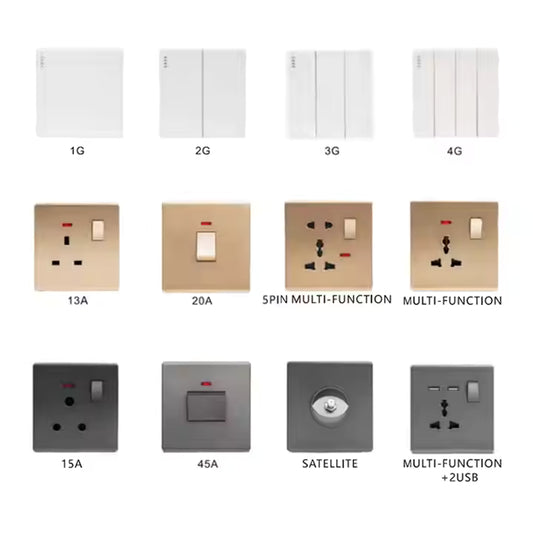 1G

2G

3G

4G

13A

20A

5PIN MULTI-FUNCTION

MULTI-FUNCTION

15A

45A

SATELLITE

MULTI-FUNCTION +2USB